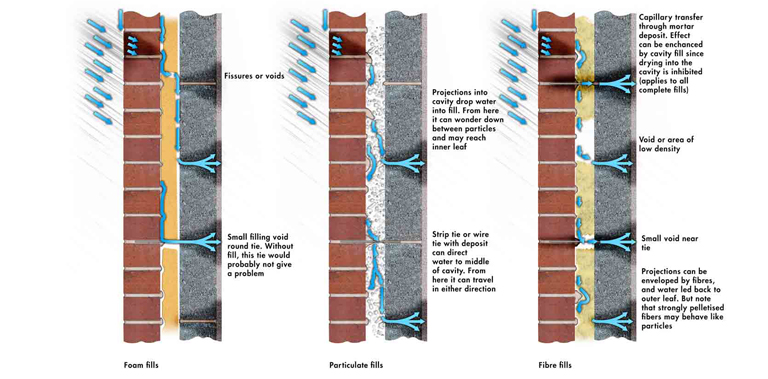 Fissures or voids

Small filling void round tie. Without fill, this tie would probably not give a problem

Foam fills

Projections into cavity drop water into fill. From here it can wonder down between particles and may reach inner leaf

Strip tie or wire tie with deposit can direct water to middle of cavity. From here it can travel in either direction

Particulate fills

Capillary transfer through mortar deposit. Effect can be enchanced by cavity fill since drying into the cavity is inhibited (applies to all complete fills)

Void or area of low density

Small void near tie

Projections can be enveloped by fibres, and water led back to outer leaf. But note that strongly pelletised fibers may behave like particles

Fibre fills